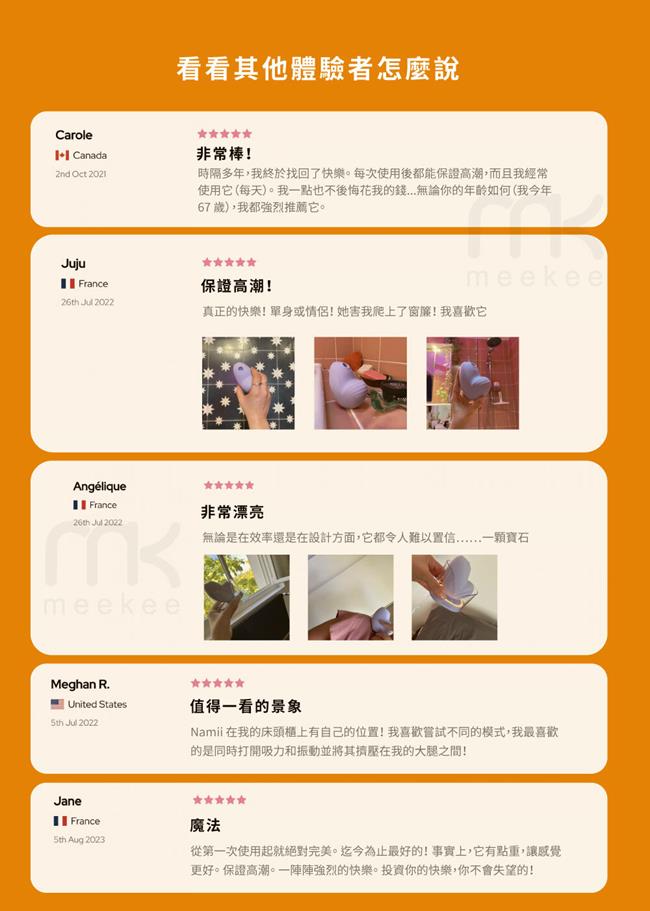 看看其他體驗者怎麼說

Carole
Canada
2nd Oct 2021
★★★★★
非常棒！
時隔多年，我終於找回了快樂。每次使用後都能保證高潮，而且我經常使用它（每天）。我一點也不後悔花我的錢...無論你的年齡如何（我今年 67 歲），我都強烈推薦它。

mk
meekee

Juju
France
26th Jul 2022
★★★★★
保證高潮！
真正的快樂！單身或情侶！她害我爬上了窗簾！我喜歡它

Angélique
France
26th Jul 2022
★★★★★
非常漂亮
無論是在效率還是在設計方面，它都令人難以置信......一顆寶石

mk
meekee

Meghan R.
United States
5th Jul 2022
★★★★★
值得一看的景象
Namii 在我的床頭櫃上有自己的位置！我喜歡嘗試不同的模式，我最喜歡的是同時打開吸力和振動並將其擠壓在我的大腿之間！

Jane
France
5th Aug 2023
★★★★★
魔法
從第一次使用起就絕對完美。迄今為止最好的！事實上，它有點重，讓感覺更好。保證高潮。一陣陣強烈的快樂。投資你的快樂，你不會失望的！